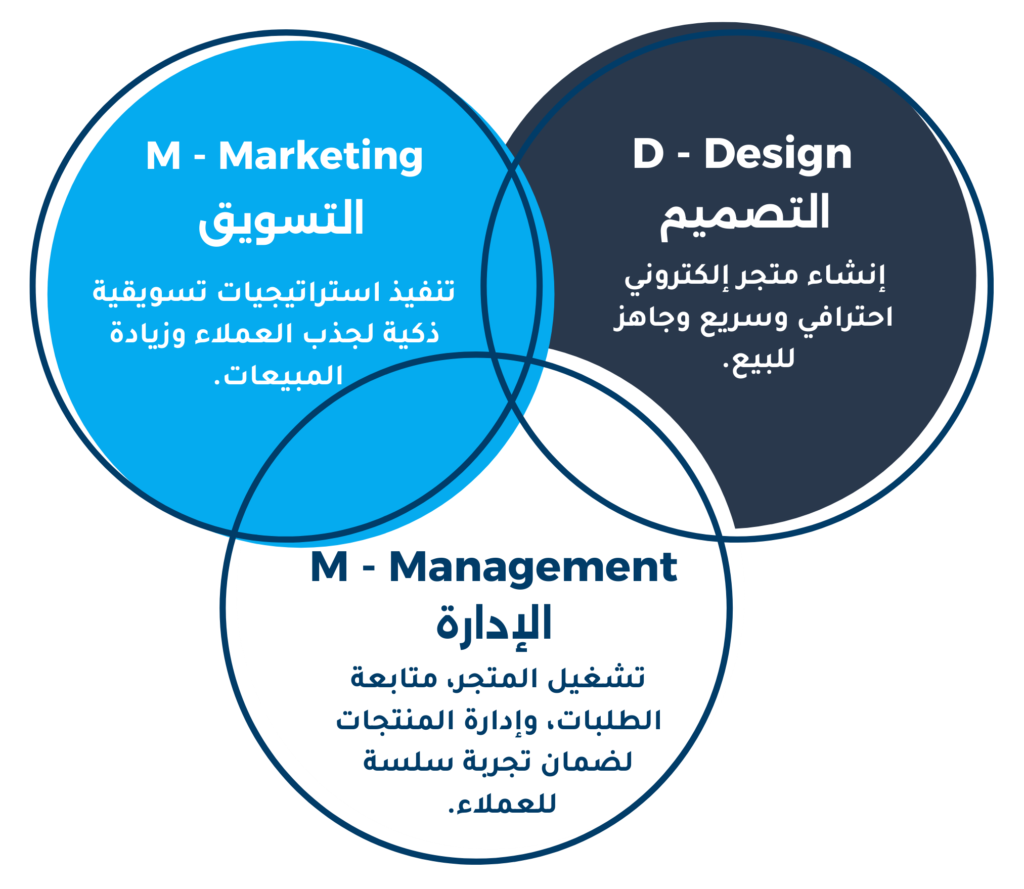 M - Marketing
التسويق
تنفيذ استراتيجيات تسويقية ذكية لجذب العملاء وزيادة المبيعات.

D - Design
التصميم
إنشاء متجر إلكتروني احترافي وسريع وجاهز للبيع.

M - Management
الإدارة
تشغيل المتجر، متابعة الطلبات، وإدارة المنتجات لضمان تجربة سلسة للعملاء.